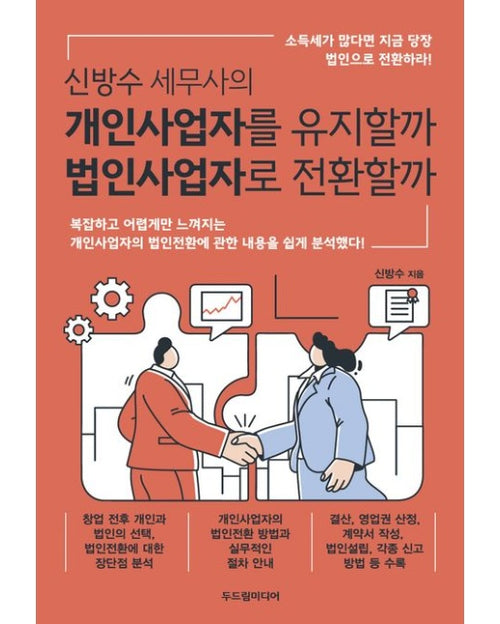 소득세가 많다면 지금 당장
법인으로 전환하라!

신방수 세무사의
개인사업자를 유지할까
법인사업자로 전환할까

복잡하고 어렵게만 느껴지는
개인사업자의 법인전환에 관한 내용을 쉽게 분석했다!

신방수 지음

창업 전후 개인과
법인의 선택,
법인전환에 대한
장단점 분석

개인사업자의
법인전환 방법과
실무적인
절차 안내

결산, 영업권 산정,
계약서 작성,
법인설립, 각종 신고
방법 등 수록

두드림미디어